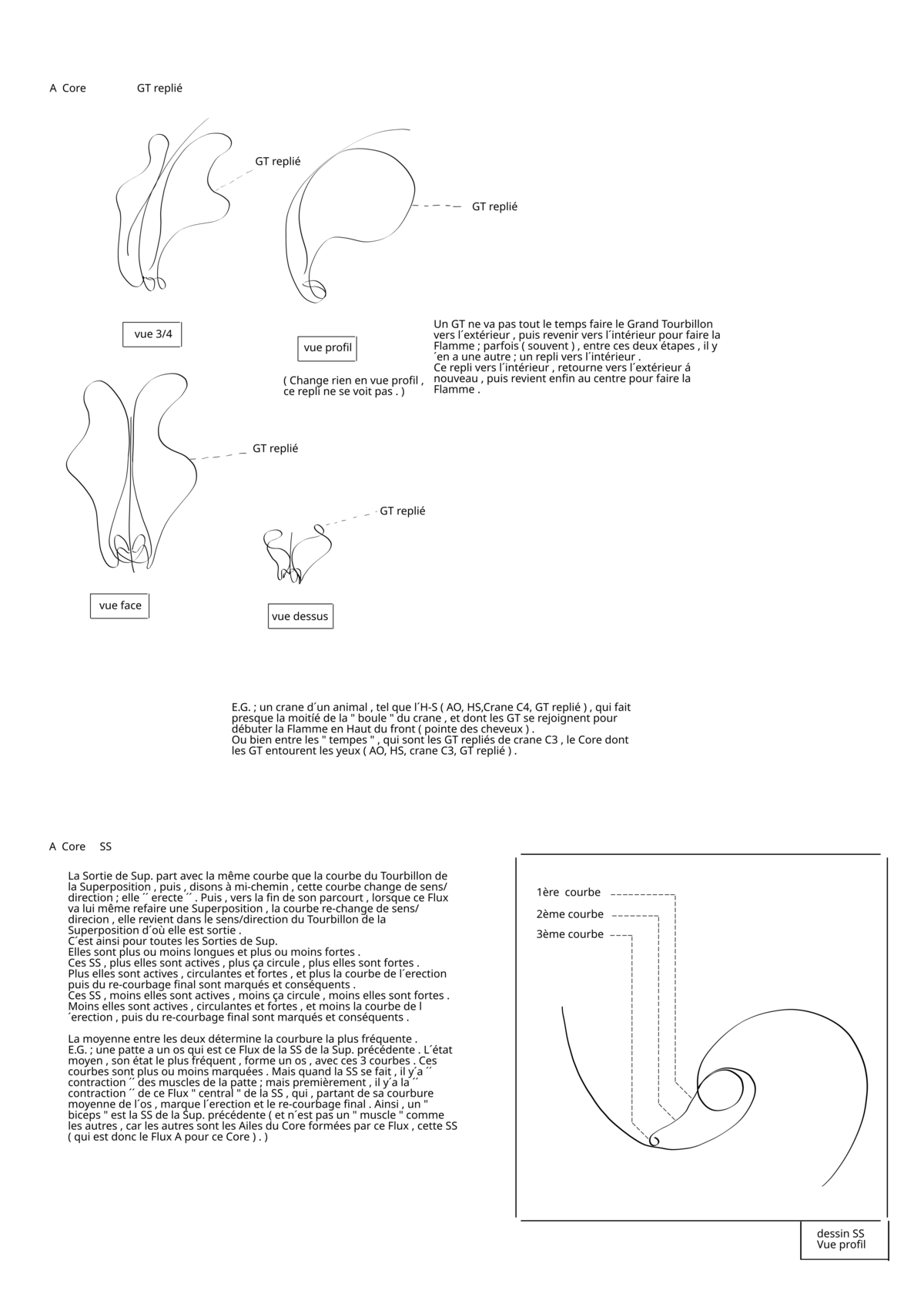 A Core GT replié

GT replié

GT replié

vue 3/4

vue profil

( Change rien en vue profil , ce repli ne se voit pas . )

Un GT ne va pas tout le temps faire le Grand Tourbillon vers l´extérieur , puis revenir vers l´intérieur pour faire la Flamme ; parfois ( souvent ) , entre ces deux étapes , il y ´en a une autre ; un repli vers l´intérieur .
Ce repli vers l´intérieur , retourne vers l´extérieur á nouveau , puis revient enfin au centre pour faire la Flamme .

GT replié

GT replié

vue face

vue dessus

E.G. ; un crane d´un animal , tel que l´H-S ( AO, HS,Crane C4, GT replié ) , qui fait presque la moitié de la " boule " du crane , et dont les GT se rejoignent pour débuter la Flamme en Haut du front ( pointe des cheveux ) .
Ou bien entre les " tempes " , qui sont les GT repliés de crane C3 , le Core dont les GT entourent les yeux ( AO, HS, crane C3, GT replié ) .

A Core SS

La Sortie de Sup. part avec la même courbe que la courbe du Tourbillon de la Superposition , puis , disons à mi-chemin , cette courbe change de sens/ direction ; elle ´´ erecte ´´ . Puis , vers la fin de son parcourt , lorsque ce Flux va lui même refaire une Superposition , la courbe re-change de sens/ direcion , elle revient dans le sens/direction du Tourbillon de la Superposition d´où elle est sortie .
C´est ainsi pour toutes les Sorties de Sup.
Elles sont plus ou moins longues et plus ou moins fortes .
Ces SS , plus elles sont actives , plus ça circule , plus elles sont fortes .
Plus elles sont actives , circulantes et fortes , et plus la courbe de l´erection puis du re-courbage final sont marqués et conséquents .
Ces SS , moins elles sont actives , moins ça circule , moins elles sont fortes .
Moins elles sont actives , circulantes et fortes , et moins la courbe de l ´erection , puis du re-courbage final sont marqués et conséquents .

La moyenne entre les deux détermine la courbure la plus fréquente .
E.G. ; une patte a un os qui est ce Flux de la SS de la Sup. précédente . L´état moyen , son état le plus fréquent , forme un os , avec ces 3 courbes . Ces courbes sont plus ou moins marquées . Mais quand la SS se fait , il y´a ´´ contraction ´´ des muscles de la patte ; mais premièrement , il y´a la ´´ contraction ´´ de ce Flux " central " de la SS , qui , partant de sa courbure moyenne de l´os , marque l´erection et le re-courbage final . Ainsi , un " biceps " est la SS de la Sup. précédente ( et n´est pas un " muscle " comme les autres , car les autres sont les Ailes du Core formées par ce Flux , cette SS ( qui est donc le Flux A pour ce Core ) . )

1ère courbe
2ème courbe
3ème courbe

dessin SS
Vue profil