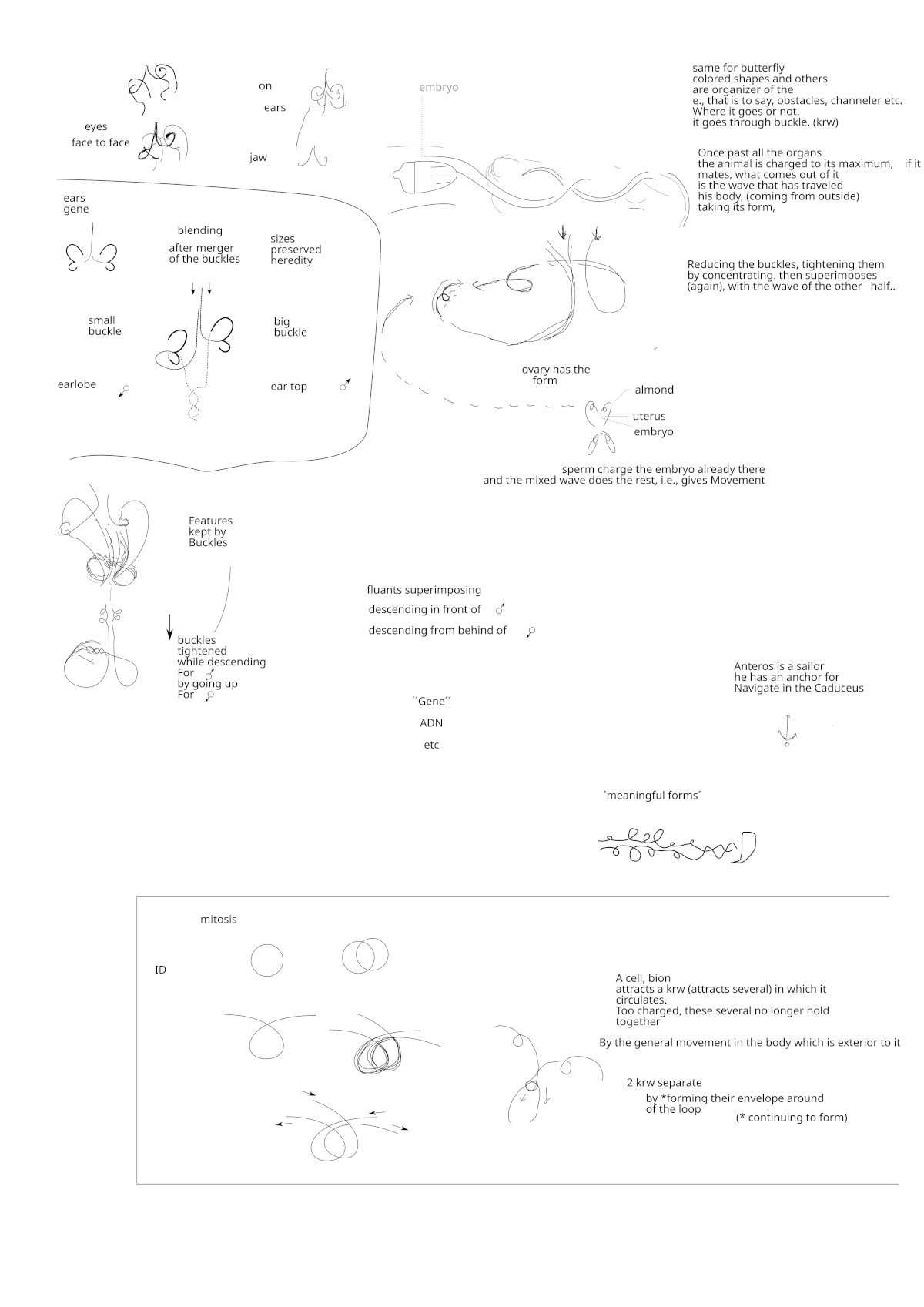 eyes
face to face

on
ears
jaw

embryo

same for butterfly
colored shapes and others
are organizer of the
e., that is to say, obstacles, channeler etc.
Where it goes or not.
it goes through buckle. (krw)

Once past all the organs
the animal is charged to its maximum, if it mates, what comes out of it
is the wave that has traveled
his body, (coming from outside)
taking its form,

ears
gene

blending
after merger
of the buckles

sizes
preserved
heredity

small
buckle

big
buckle

earlobe ♀

ear top ♂

Reducing the buckles, tightening them
by concentrating. then superimposes
(again), with the wave of the other half..

ovary has the
form

almond
uterus
embryo

sperm charge the embryo already there
and the mixed wave does the rest, i.e., gives Movement

Features
kept by
Buckles

buckles
tightened
while descending
For ♂
by going up
For ♀

fluants superimposing
descending in front of ♂
descending from behind of ♀

´´Gene´´
ADN
etc

Anteros is a sailor
he has an anchor for
Navigate in the Caduceus

´meaningful forms´

mitosis

ID

A cell, bion
attracts a krw (attracts several) in which it
circulates.
Too charged, these several no longer hold
together

By the general movement in the body which is exterior to it

2 krw separate
by *forming their envelope around
of the loop
(* continuing to form)