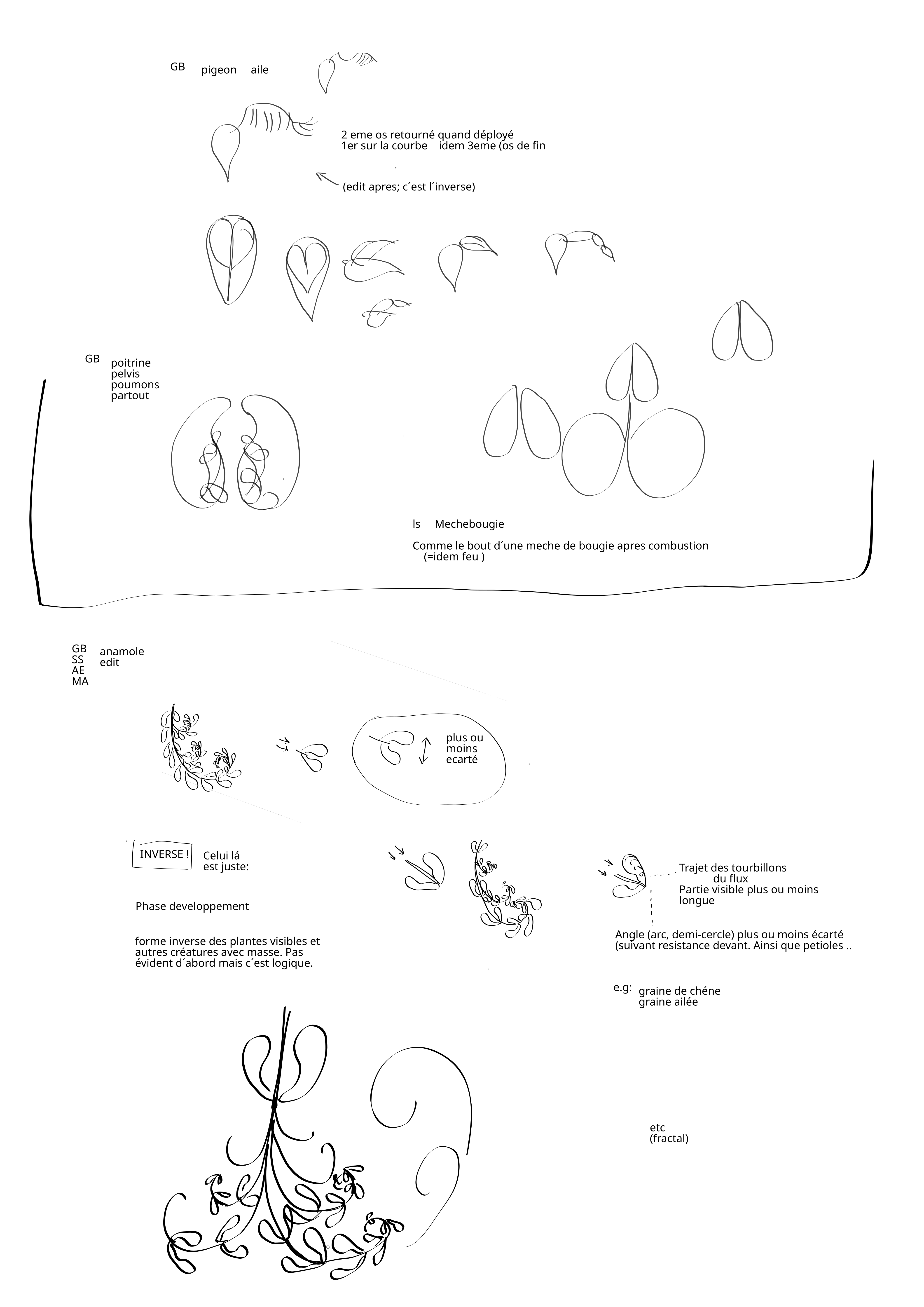 GB pigeon aile

2 eme os retourné quand déployé
1er sur la courbe idem 3eme (os de fin

(edit apres; c´est l´inverse)

GB poitrine
pelvis
poumons
partout

ls Mechebougie

Comme le bout d´une meche de bougie apres combustion
(=idem feu )

GB
SS
AE
MA

anamole
edit

plus ou
moins
ecarté

INVERSE !

Celui lá
est juste:

Phase developpement

forme inverse des plantes visibles et autres créatures avec masse. Pas évident d´abord mais c´est logique.

Trajet des tourbillons
du flux
Partie visible plus ou moins
longue

Angle (arc, demi-cercle) plus ou moins écarté
(suivant resistance devant. Ainsi que petioles ..

e.g: graine de chéne
graine ailée

etc
(fractal)