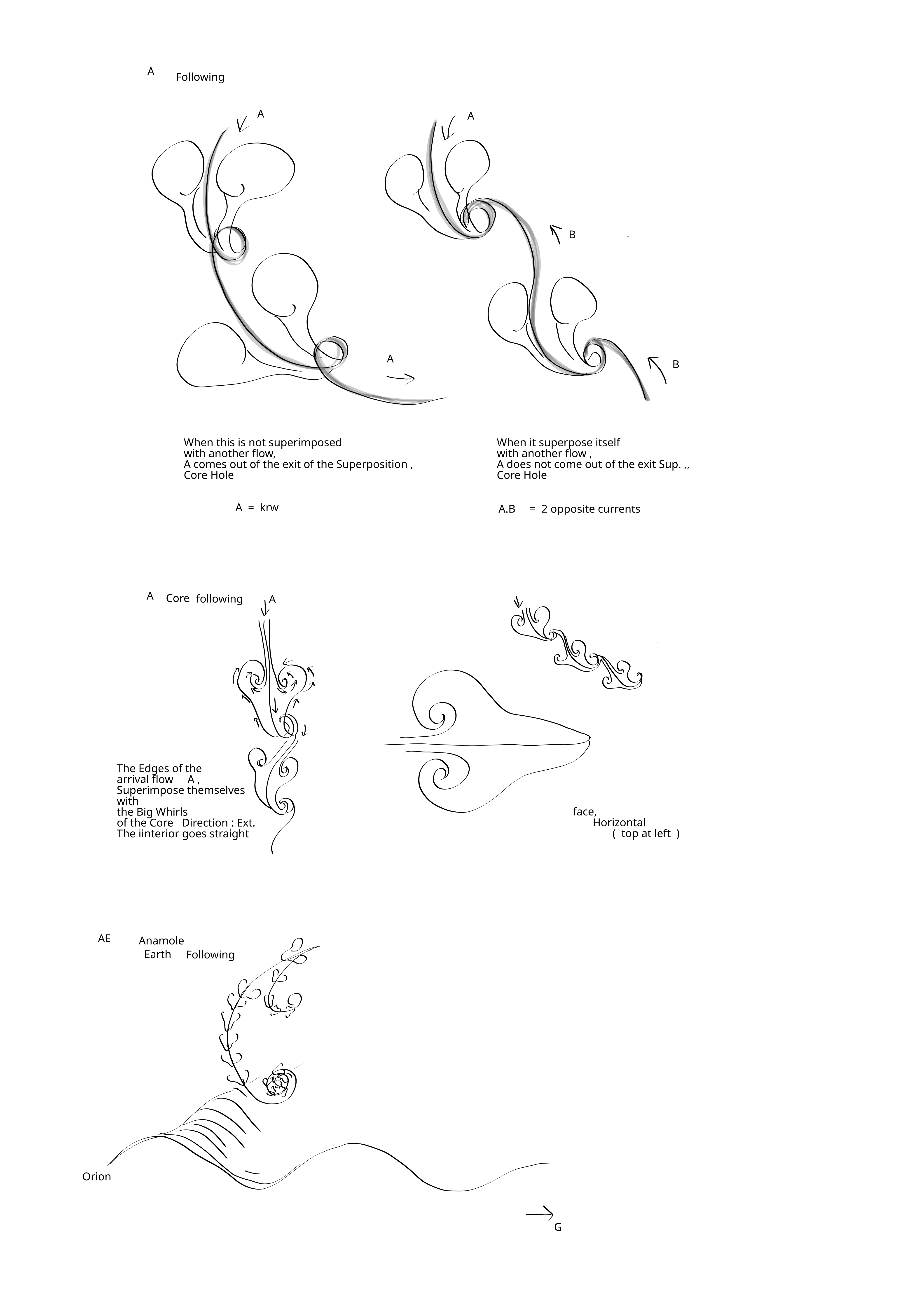 A Following

A

A

B

A

B

When this is not superimposed with another flow, A comes out of the exit of the Superposition , Core Hole

A = krw

When it superpose itself with another flow , A does not come out of the exit Sup. ,, Core Hole

A.B = 2 opposite currents

A Core following A

The Edges of the arrival flow A , Superimpose themselves with the Big Whirls of the Core Direction : Ext. The iinterior goes straight

face, Horizontal ( top at left )

AE Anamole Earth Following

Orion

G