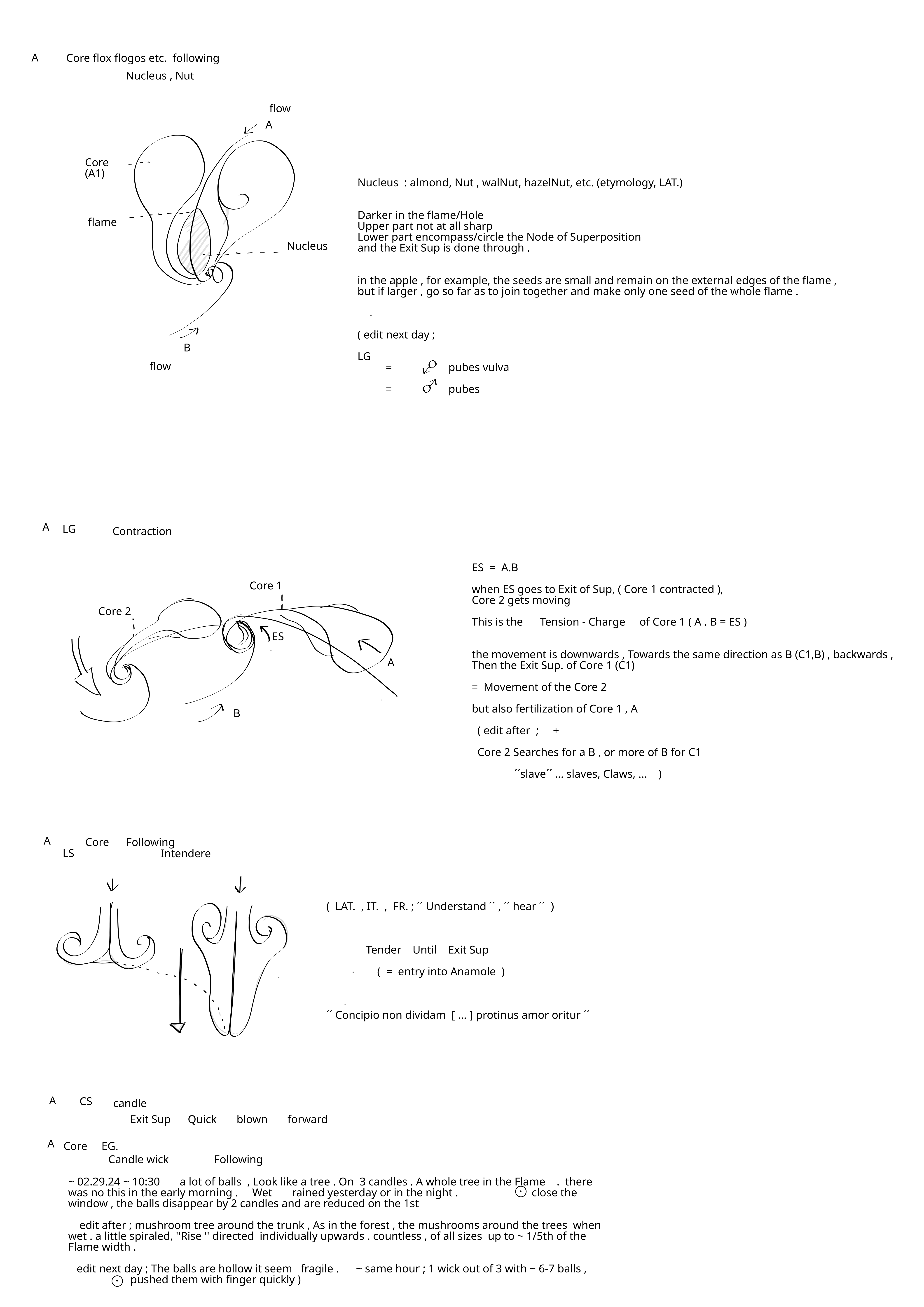 A Core flox flogos etc. following
Nucleus , Nut

flow
A
Core
(A1)
flame
Nucleus
B
flow

Nucleus : almond, Nut , walNut, hazelNut, etc. (etymology, LAT.)

Darker in the flame/Hole
Upper part not at all sharp
Lower part encompass/circle the Node of Superposition
and the Exit Sup is done through .

in the apple , for example, the seeds are small and remain on the external edges of the flame , but if larger , go so far as to join together and make only one seed of the whole flame .

( edit next day ;

LG
= ♀ pubes vulva
= ♂ pubes

A LG Contraction

Core 1
Core 2
ES
A
B

ES = A.B

when ES goes to Exit of Sup, ( Core 1 contracted ), Core 2 gets moving

This is the Tension - Charge of Core 1 ( A . B = ES )

the movement is downwards , Towards the same direction as B (C1,B) , backwards , Then the Exit Sup. of Core 1 (C1)

= Movement of the Core 2

but also fertilization of Core 1 , A

( edit after ; +

Core 2 Searches for a B , or more of B for C1

´´slave´´ ... slaves, Claws, ... )

A Core Following
LS Intendere

( LAT. , IT. , FR. ; ´´ Understand ´´ , ´´ hear ´´ )

Tender Until Exit Sup

( = entry into Anamole )

´´ Concipio non dividam [ ... ] protinus amor oritur ´´

A CS candle
Exit Sup Quick blown forward

A Core EG.
Candle wick Following

~ 02.29.24 ~ 10:30 a lot of balls , Look like a tree . On 3 candles . A whole tree in the Flame . there was no this in the early morning . Wet rained yesterday or in the night . ⊙ close the window , the balls disappear by 2 candles and are reduced on the 1st

edit after ; mushroom tree around the trunk , As in the forest , the mushrooms around the trees when wet . a little spiraled, ''Rise '' directed individually upwards . countless , of all sizes up to ~ 1/5th of the Flame width .

edit next day ; The balls are hollow it seem fragile . ~ same hour ; 1 wick out of 3 with ~ 6-7 balls , ⊙ pushed them with finger quickly )