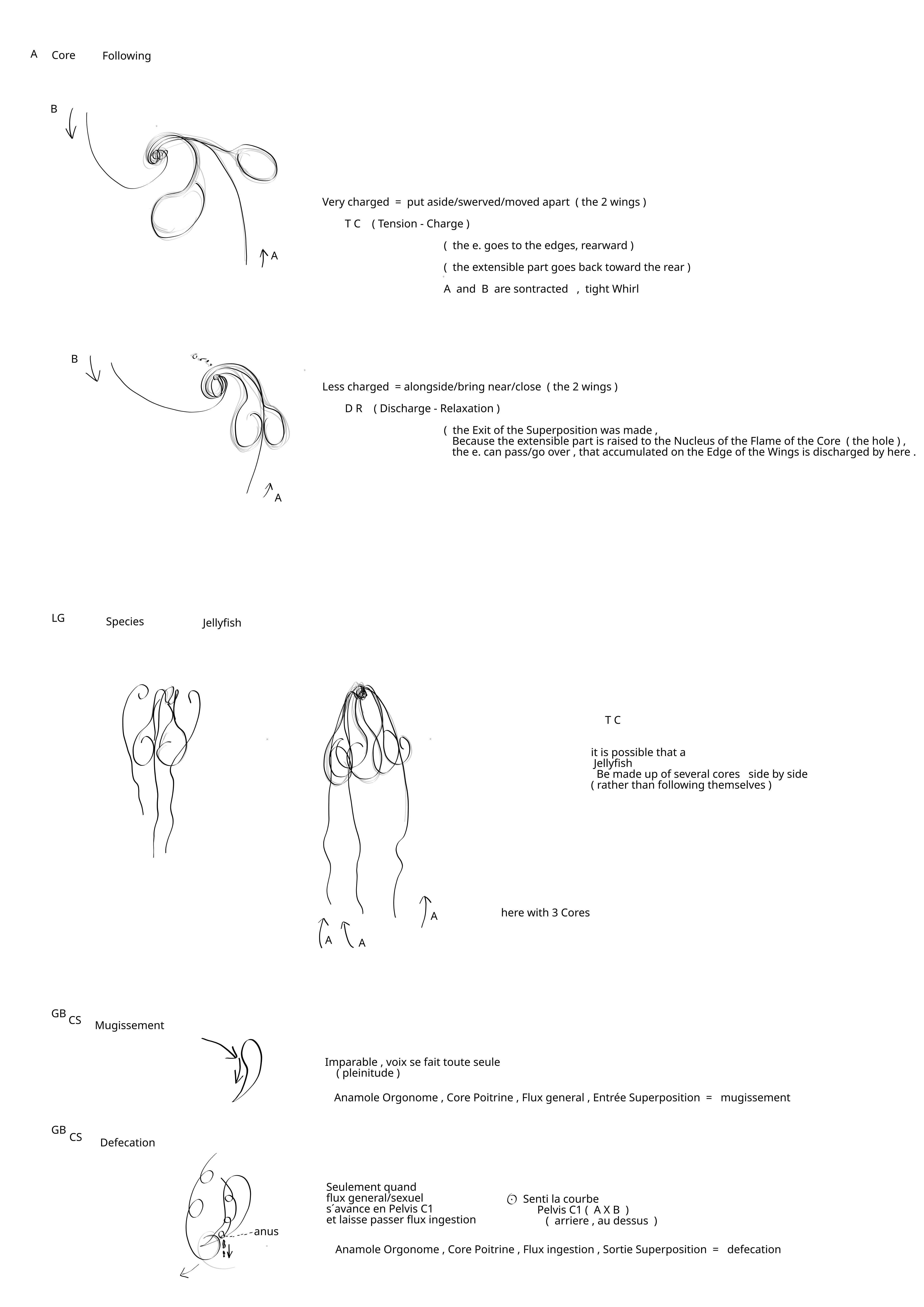 A Core Following

B

A

Very charged = put aside/swerved/moved apart ( the 2 wings )

T C ( Tension - Charge )

( the e. goes to the edges, rearward )

( the extensible part goes back toward the rear )

A and B are sontracted , tight Whirl

B

A

Less charged = alongside/bring near/close ( the 2 wings )

D R ( Discharge - Relaxation )

( the Exit of the Superposition was made , Because the extensible part is raised to the Nucleus of the Flame of the Core ( the hole ) , the e. can pass/go over , that accumulated on the Edge of the Wings is discharged by here .

LG Species Jellyfish

T C

it is possible that a Jellyfish Be made up of several cores side by side ( rather than following themselves )

A A A

here with 3 Cores

GB CS Mugissement

Imparable , voix se fait toute seule ( pleinitude )

Anamole Orgonome , Core Poitrine , Flux general , Entrée Superposition = mugissement

GB CS Defecation

anus

Seulement quand flux general/sexuel s´avance en Pelvis C1 et laisse passer flux ingestion

Senti la courbe Pelvis C1 ( A X B ) ( arriere , au dessus )

Anamole Orgonome , Core Poitrine , Flux ingestion , Sortie Superposition = defecation