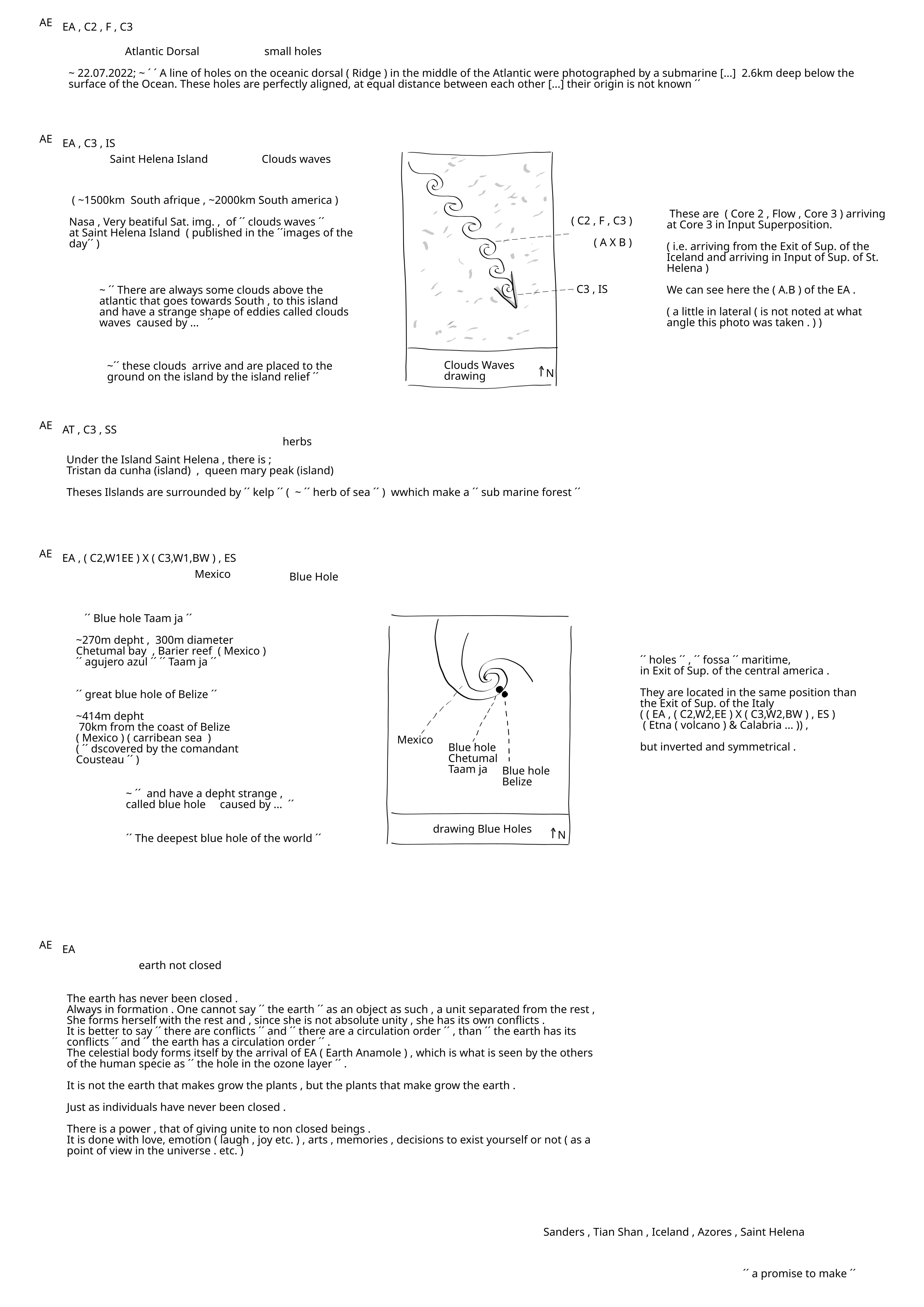 AE EA , C2 , F , C3

Atlantic Dorsal small holes

~ 22.07.2022; ~ ´ ´ A line of holes on the oceanic dorsal ( Ridge ) in the middle of the Atlantic were photographed by a submarine [...] 2.6km deep below the surface of the Ocean. These holes are perfectly aligned, at equal distance between each other [...] their origin is not known ´´

AE EA , C3 , IS

Saint Helena Island Clouds waves

( ~1500km South afrique , ~2000km South america )

Nasa , Very beatiful Sat. img. , of ´´ clouds waves ´´ at Saint Helena Island ( published in the ´´images of the day´´ )

~ ´´ There are always some clouds above the atlantic that goes towards South , to this island and have a strange shape of eddies called clouds waves caused by ... ´´

~´´ these clouds arrive and are placed to the ground on the island by the island relief ´´

( C2 , F , C3 )

( A X B )

C3 , IS

Clouds Waves drawing

N

These are ( Core 2 , Flow , Core 3 ) arriving at Core 3 in Input Superposition.

( i.e. arriving from the Exit of Sup. of the Iceland and arriving in Input of Sup. of St. Helena )

We can see here the ( A.B ) of the EA .

( a little in lateral ( is not noted at what angle this photo was taken . ) )

AE AT , C3 , SS

herbs

Under the Island Saint Helena , there is ;
Tristan da cunha (island) , queen mary peak (island)

Theses Ilslands are surrounded by ´´ kelp ´´ ( ~ ´´ herb of sea ´´ ) wwhich make a ´´ sub marine forest ´´

AE EA , ( C2,W1EE ) X ( C3,W1,BW ) , ES

Mexico Blue Hole

´´ Blue hole Taam ja ´´

~270m depht , 300m diameter
Chetumal bay , Barier reef ( Mexico )
´´ agujero azul ´´ ´´ Taam ja ´´

´´ great blue hole of Belize ´´

~414m depht
70km from the coast of Belize
( Mexico ) ( carribean sea )
( ´´ dscovered by the comandant Cousteau ´´ )

~ ´´ and have a depht strange , called blue hole caused by ... ´´

´´ The deepest blue hole of the world ´´

Mexico

Blue hole Chetumal Taam ja

Blue hole Belize

drawing Blue Holes

N

´´ holes ´´ , ´´ fossa ´´ maritime,
in Exit of Sup. of the central america .

They are located in the same position than the Exit of Sup. of the Italy
( ( EA , ( C2,W2,EE ) X ( C3,W2,BW ) , ES )
( Etna ( volcano ) & Calabria ... )) ,

but inverted and symmetrical .

AE EA

earth not closed

The earth has never been closed .
Always in formation . One cannot say ´´ the earth ´´ as an object as such , a unit separated from the rest ,
She forms herself with the rest and , since she is not absolute unity , she has its own conflicts .
It is better to say ´´ there are conflicts ´´ and ´´ there are a circulation order ´´ , than ´´ the earth has its conflicts ´´ and ´´ the earth has a circulation order ´´ .
The celestial body forms itself by the arrival of EA ( Earth Anamole ) , which is what is seen by the others of the human specie as ´´ the hole in the ozone layer ´´ .

It is not the earth that makes grow the plants , but the plants that make grow the earth .

Just as individuals have never been closed .

There is a power , that of giving unite to non closed beings .
It is done with love, emotion ( laugh , joy etc. ) , arts , memories , decisions to exist yourself or not ( as a point of view in the universe . etc. )

Sanders , Tian Shan , Iceland , Azores , Saint Helena

´´ a promise to make ´´